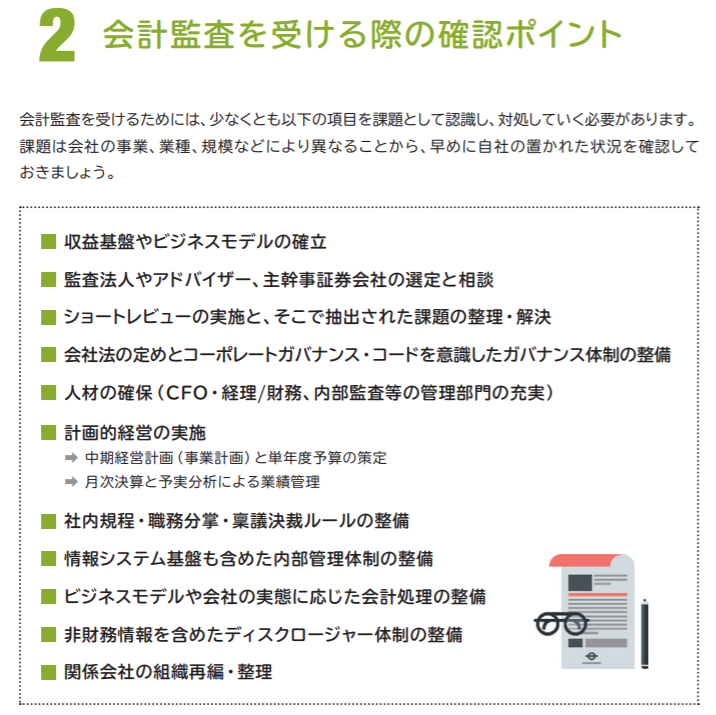 2 会計監査を受ける際の確認ポイント

会計監査を受けるためには、少なくとも以下の項目を課題として認識し、対処していく必要があります。課題は会社の事業、業種、規模などにより異なることから、早めに自社の置かれた状況を確認しておきましょう。

■ 収益基盤やビジネスモデルの確立
■ 監査法人やアドバイザー、主幹事証券会社の選定と相談
■ ショートレビューの実施と、そこで抽出された課題の整理・解決
■ 会社法の定めとコーポレートガバナンス・コードを意識したガバナンス体制の整備
■ 人材の確保（CFO・経理/財務、内部監査等の管理部門の充実）
■ 計画的経営の実施
➡ 中期経営計画（事業計画）と単年度予算の策定
➡ 月次決算と予実分析による業績管理
■ 社内規程・職務分掌・稟議決裁ルールの整備
■ 情報システム基盤も含めた内部管理体制の整備
■ ビジネスモデルや会社の実態に応じた会計処理の整備
■ 非財務情報を含めたディスクロージャー体制の整備
■ 関係会社の組織再編・整理